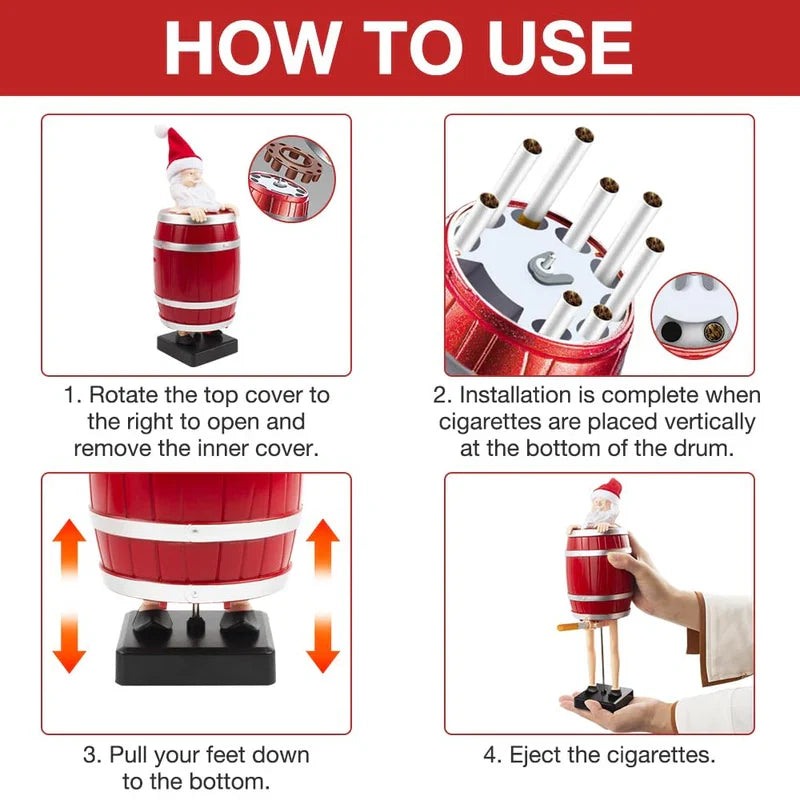 HOW TO USE

1. Rotate the top cover to the right to open and remove the inner cover.

2. Installation is complete when cigarettes are placed vertically at the bottom of the drum.

3. Pull your feet down to the bottom.

4. Eject the cigarettes.